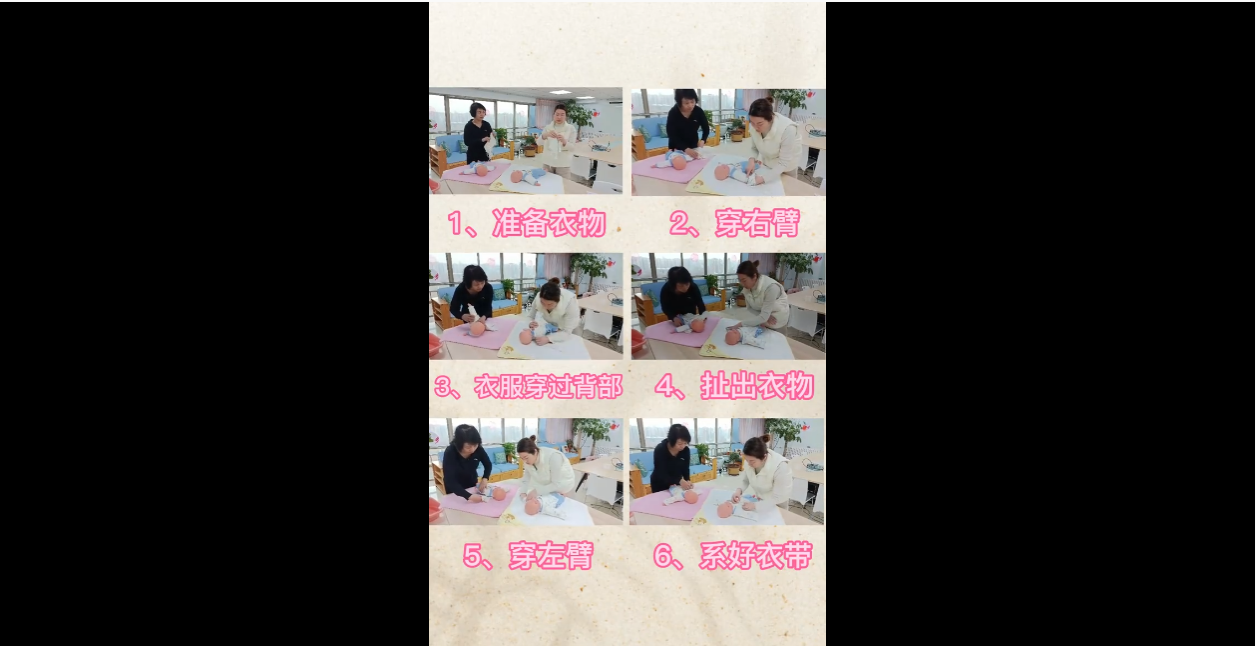 1、准备衣物

2、穿右臂

3、衣服穿过背部

4、扯出衣物

5、穿左臂

6、系好衣带